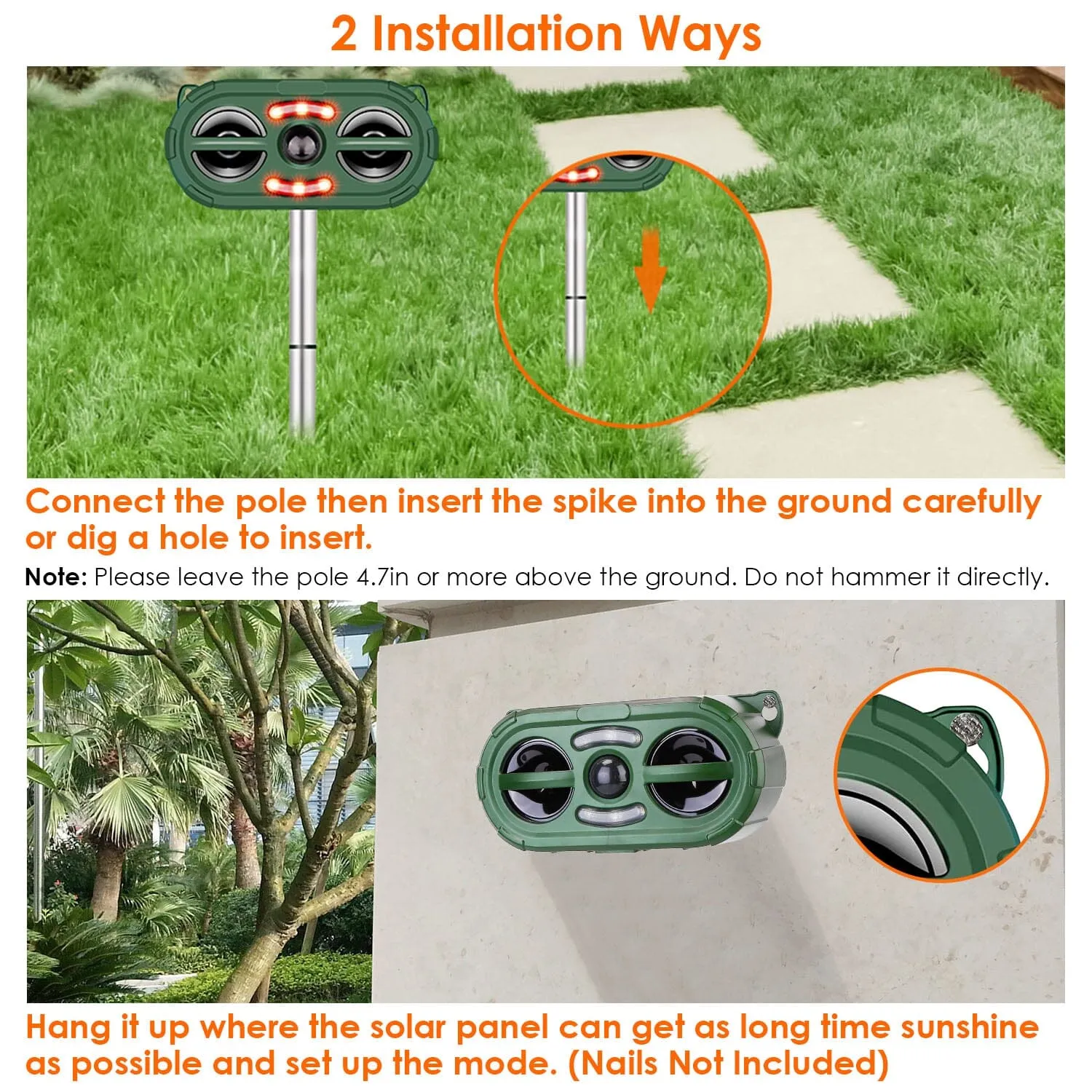 2 Installation Ways

Connect the pole then insert the spike into the ground carefully or dig a hole to insert.

Note: Please leave the pole 4.7in or more above the ground. Do not hammer it directly.

Hang it up where the solar panel can get as long time sunshine as possible and set up the mode. (Nails Not Included)