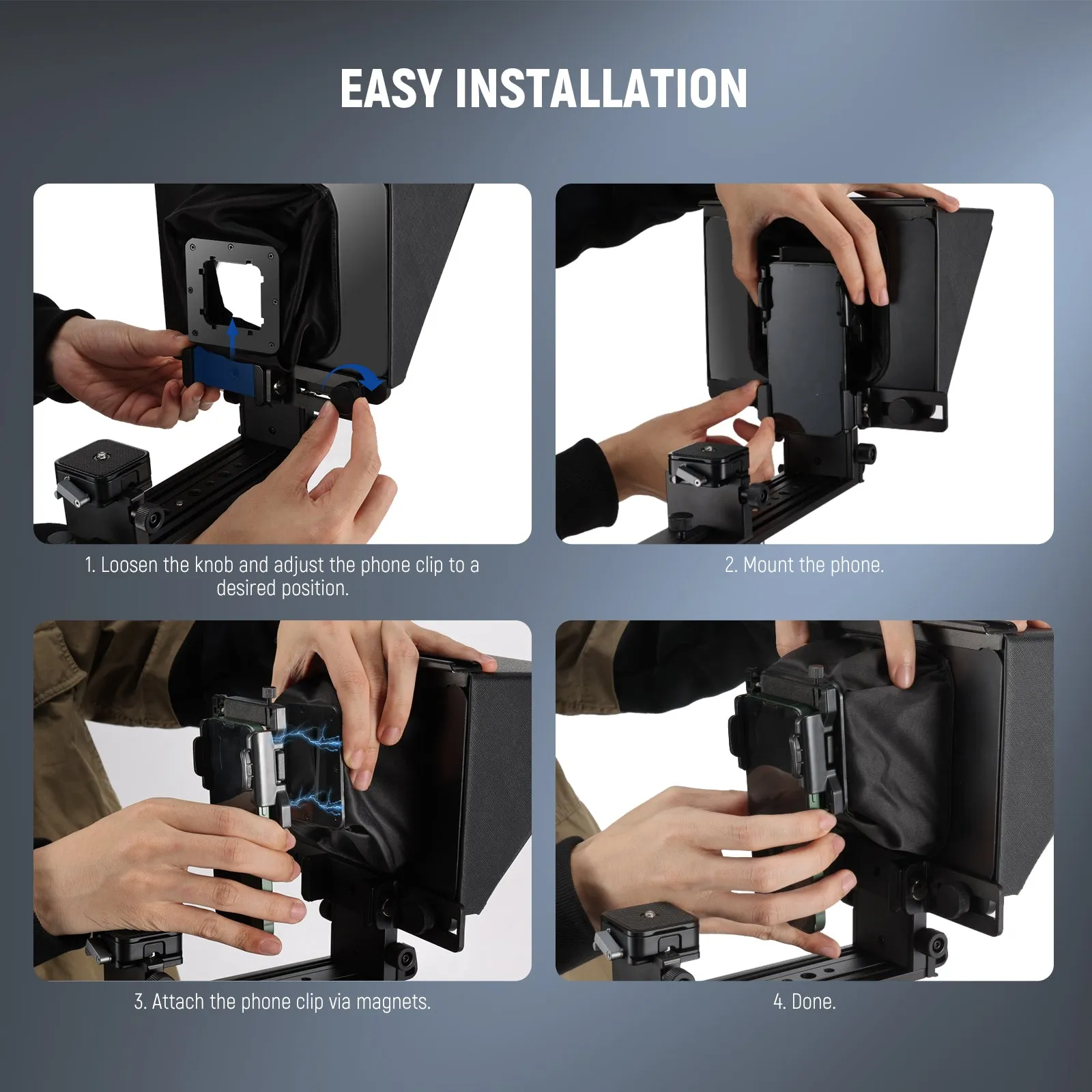 EASY INSTALLATION

1. Loosen the knob and adjust the phone clip to a desired position.

2. Mount the phone.

3. Attach the phone clip via magnets.

4. Done.